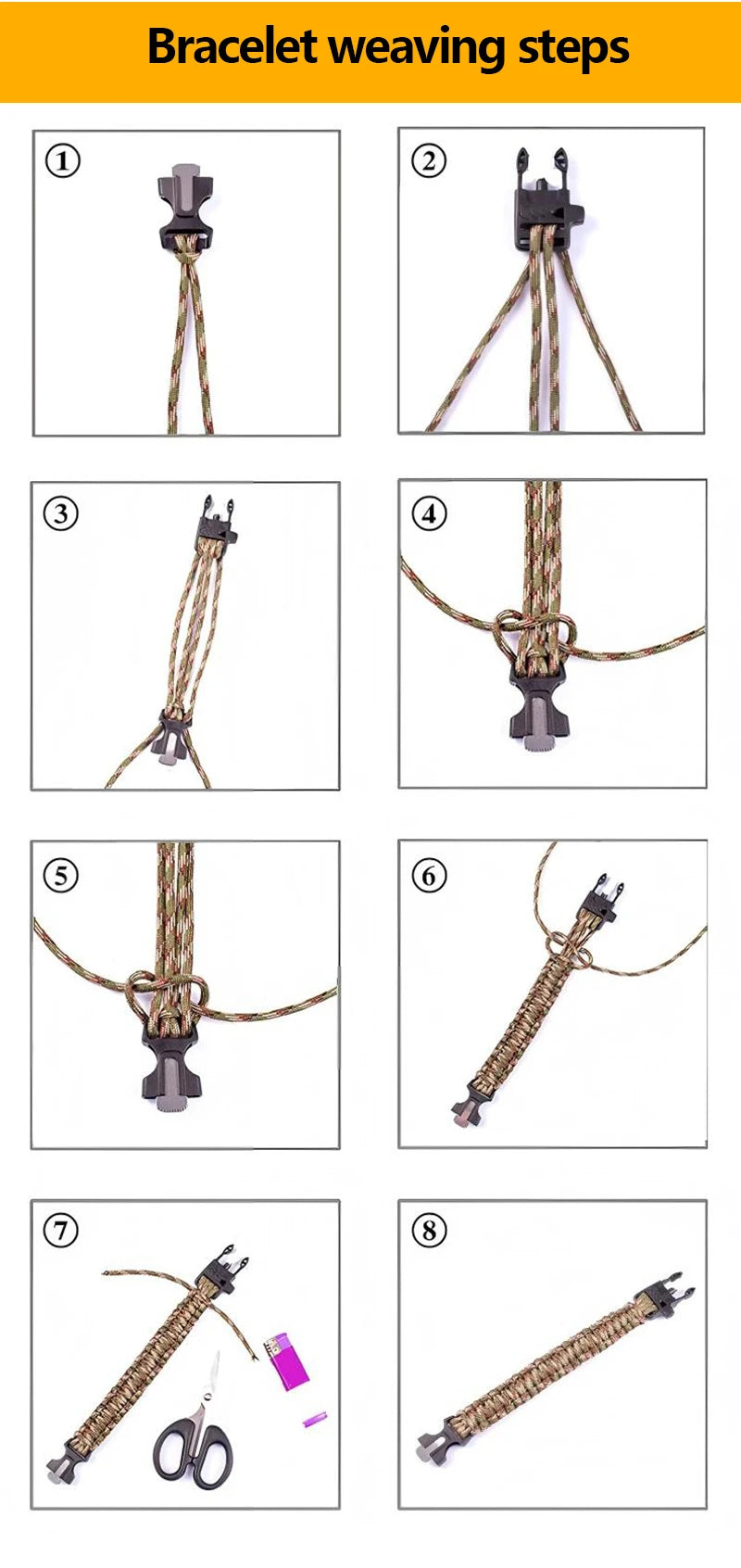 Bracelet weaving steps

①

②

③

④

⑤

⑥

⑦

⑧